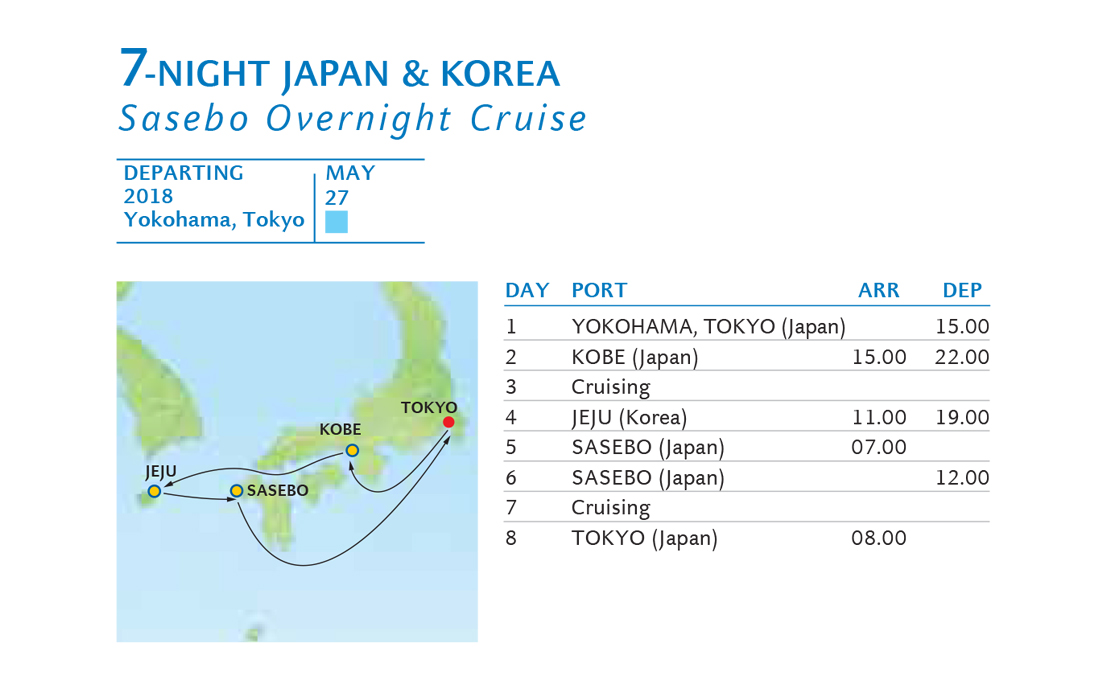 7-NIGHT JAPAN & KOREA
Sasebo Overnight Cruise

DEPARTING
2018
Yokohama, Tokyo

MAY
27

TOKYO
KOBE
JEJU
SASEBO

| DAY | PORT | ARR | DEP |
|---|---|---|---|
| 1 | YOKOHAMA, TOKYO (Japan) | | 15.00 |
| 2 | KOBE (Japan) | 15.00 | 22.00 |
| 3 | Cruising | | |
| 4 | JEJU (Korea) | 11.00 | 19.00 |
| 5 | SASEBO (Japan) | 07.00 | |
| 6 | SASEBO (Japan) | | 12.00 |
| 7 | Cruising | | |
| 8 | TOKYO (Japan) | 08.00 | |